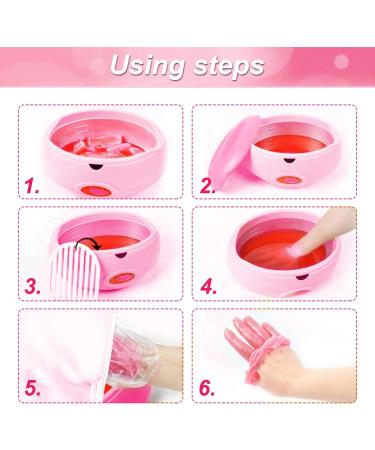 Using steps

1.

2.

3.

4.

5.

6.