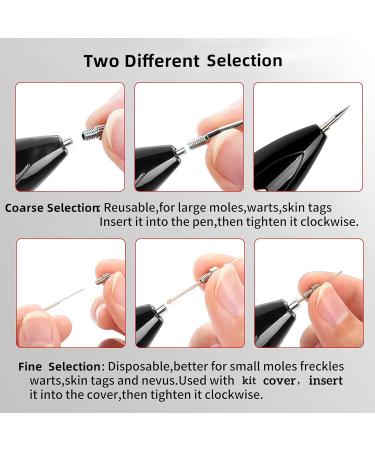 Two Different Selection

Coarse Selection: Reusable,for large moles,warts,skin tags Insert it into the pen,then tighten it clockwise.

Fine Selection: Disposable,better for small moles freckles warts,skin tags and nevus.Used with kit cover, insert it into the cover,then tighten it clockwise.