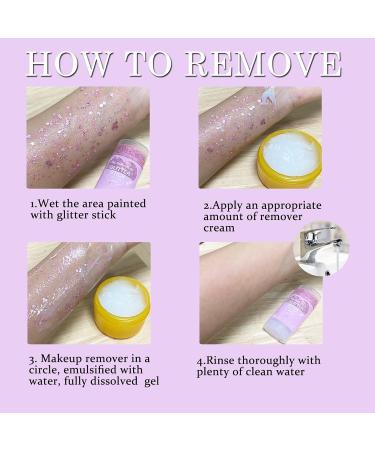 HOW TO REMOVE

1.Wet the area painted with glitter stick

2.Apply an appropriate amount of remover cream

3. Makeup remover in a circle, emulsified with water, fully dissolved gel

4.Rinse thoroughly with plenty of clean water