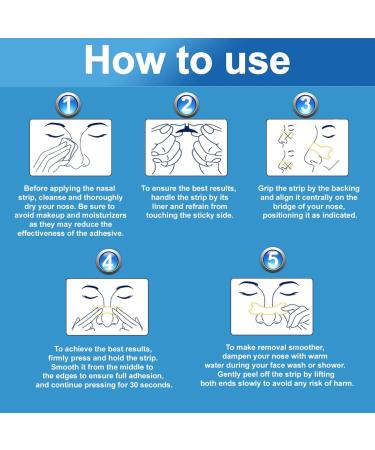 How to use

1

Before applying the nasal strip, cleanse and thoroughly dry your nose. Be sure to avoid makeup and moisturizers as they may reduce the effectiveness of the adhesive.

2

To ensure the best results, handle the strip by its liner and refrain from touching the sticky side.

3

Grip the strip by the backing and align it centrally on the bridge of your nose, positioning it as indicated.

4

To achieve the best results, firmly press and hold the strip. Smooth it from the middle to the edges to ensure full adhesion, and continue pressing for 30 seconds.

5

To make removal smoother, dampen your nose with warm water during your face wash or shower. Gently peel off the strip by lifting both ends slowly to avoid any risk of harm.