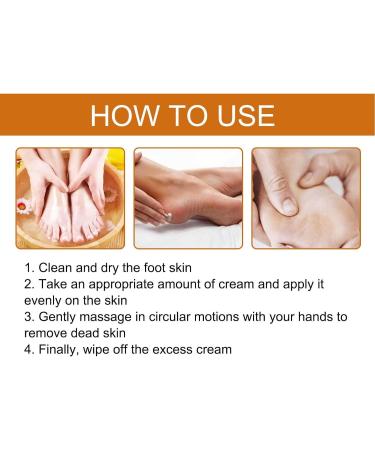 HOW TO USE

1. Clean and dry the foot skin
2. Take an appropriate amount of cream and apply it evenly on the skin
3. Gently massage in circular motions with your hands to remove dead skin
4. Finally, wipe off the excess cream