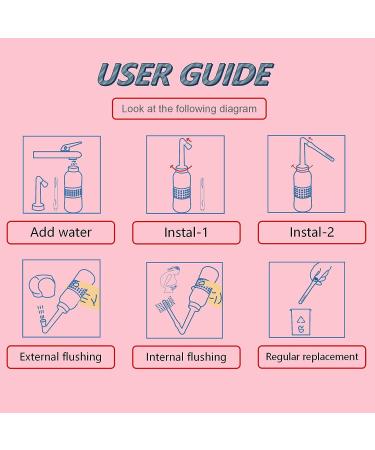 USER GUIDE

Look at the following diagram

Add water

Instal-1

Instal-2

External flushing

Internal flushing

Regular replacement