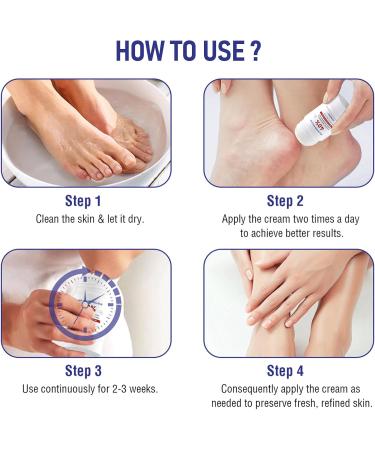 HOW TO USE ?

Step 1
Clean the skin & let it dry.

Step 2
Apply the cream two times a day to achieve better results.

Step 3
Use continuously for 2-3 weeks.

Step 4
Consequently apply the cream as needed to preserve fresh, refined skin.