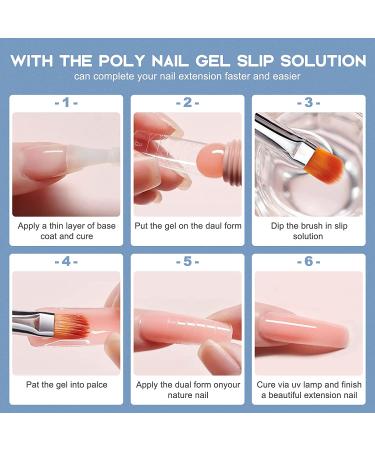 WITH THE POLY NAIL GEL SLIP SOLUTION
can complete your nail extension faster and easier

-1-
Apply a thin layer of base coat and cure

-2-
Put the gel on the daul form

-3-
Dip the brush in slip solution

-4-
Pat the gel into palce

-5-
Apply the dual form onyour nature nail

-6-
Cure via uv lamp and finish a beautiful extension nail