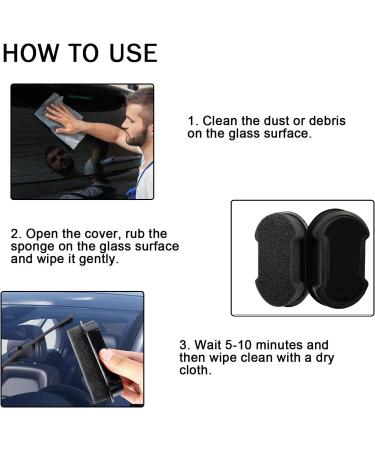 HOW TO USE

1. Clean the dust or debris on the glass surface.

2. Open the cover, rub the sponge on the glass surface and wipe it gently.

3. Wait 5-10 minutes and then wipe clean with a dry cloth.