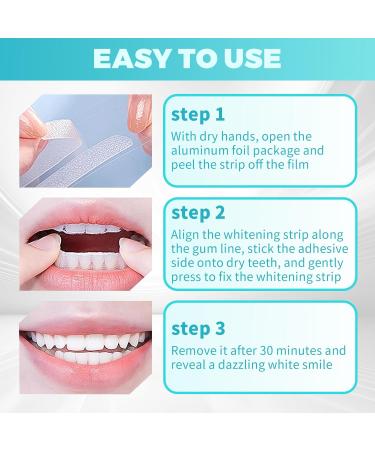 EASY TO USE

step 1
With dry hands, open the aluminum foil package and peel the strip off the film

step 2
Align the whitening strip along the gum line, stick the adhesive side onto dry teeth, and gently press to fix the whitening strip

step 3
Remove it after 30 minutes and reveal a dazzling white smile