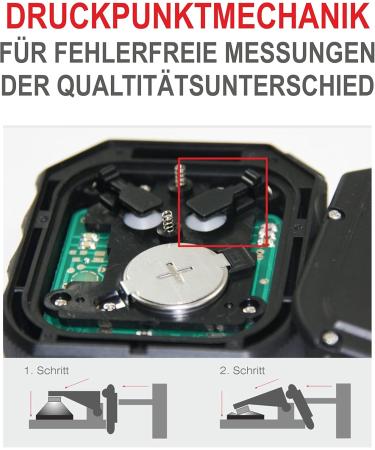 DRUCKPUNKTMECHANIK
FÜR FEHLERFREIE MESSUNGEN
DER QUALTITÄTSUNTERSCHIED

1. Schritt

2. Schritt