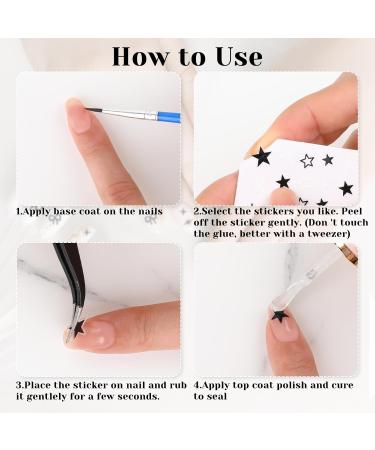 How to Use

1.Apply base coat on the nails

2.Select the stickers you like. Peel off the sticker gently. (Don 't touch the glue, better with a tweezer)

3.Place the sticker on nail and rub it gentlely for a few seconds.

4.Apply top coat polish and cure to seal