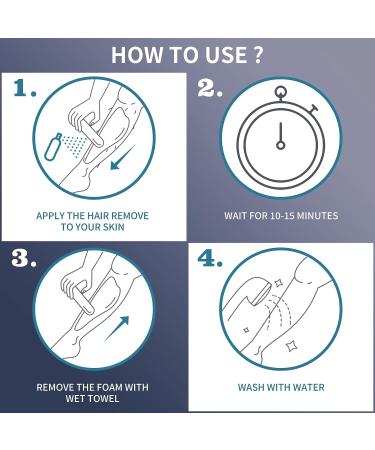 HOW TO USE ?

1.

APPLY THE HAIR REMOVE TO YOUR SKIN

2.

WAIT FOR 10-15 MINUTES

3.

REMOVE THE FOAM WITH WET TOWEL

4.

WASH WITH WATER