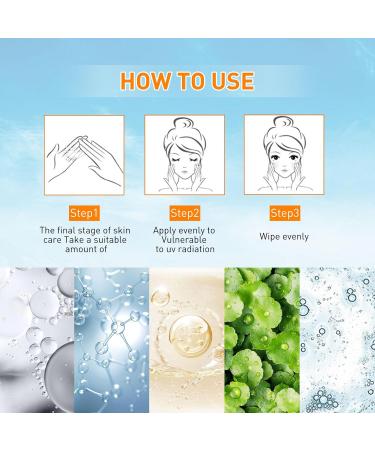 HOW TO USE

Step1

The final stage of skin care Take a suitable amount of

Step2

Apply evenly to Vulnerable to uv radiation

Step3

Wipe evenly