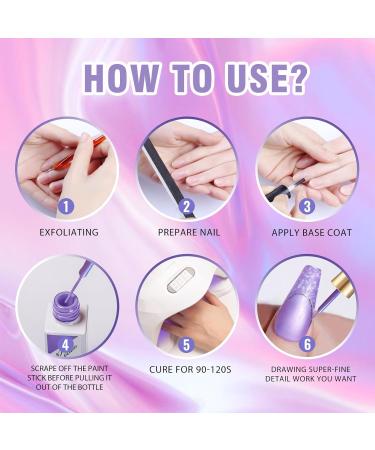 HOW TO USE?

1
EXFOLIATING

2
PREPARE NAIL

3
APPLY BASE COAT

4
SCRAPE OFF THE PAINT STICK BEFORE PULLING IT OUT OF THE BOTTLE

5
CURE FOR 90-120S

6
DRAWING SUPER-FINE DETAIL WORK YOU WANT