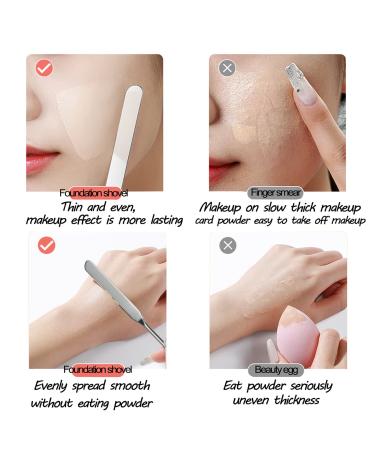 Foundation shovel
Thin and even, makeup effect is more lasting

Finger smear
Makeup on slow thick makeup card powder easy to take off makeup

Foundation shovel
Evenly spread smooth without eating powder

Beauty egg
Eat powder seriously uneven thickness