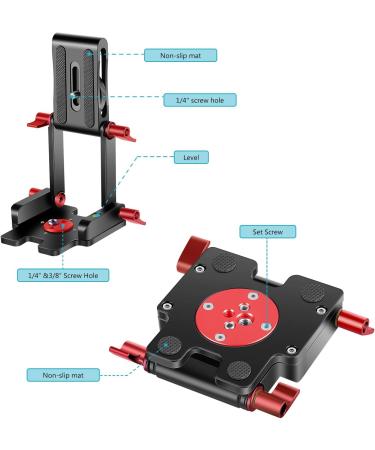 Non-slip mat

1/4" screw hole

Level

Set Screw

1/4" &3/8" Screw Hole

Non-slip mat