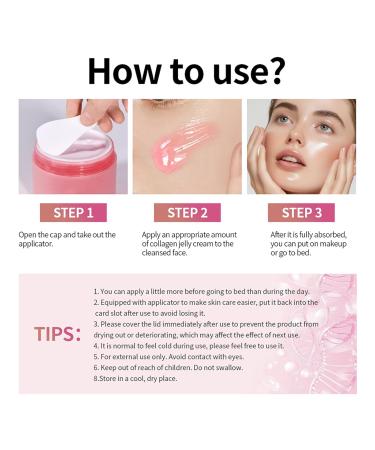 How to use?

STEP 1

Open the cap and take out the applicator.

STEP 2

Apply an appropriate amount of collagen jelly cream to the cleansed face.

STEP 3

After it is fully absorbed, you can put on makeup or go to bed.

TIPS:

1. You can apply a little more before going to bed than during the day.
2. Equipped with applicator to make skin care easier, put it back into the card slot after use to avoid losing it.
3. Please cover the lid immediately after use to prevent the product from drying out or deteriorating, which may affect the effect of next use.
4. It is normal to feel cold during use, please feel free to use it.
5. For external use only. Avoid contact with eyes.
6. Keep out of reach of children. Do not swallow.
8.Store in a cool, dry place.