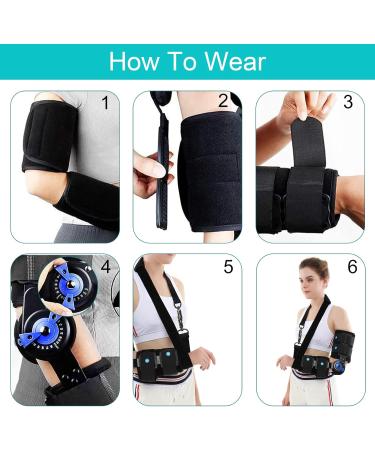 How To Wear

1

2

3

4

5

6