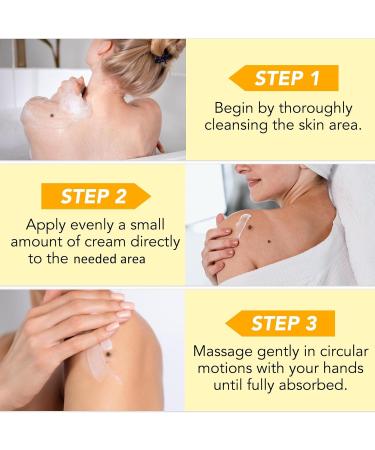 STEP 1

Begin by thoroughly cleansing the skin area.

STEP 2

Apply evenly a small amount of cream directly to the needed area

STEP 3

Massage gently in circular motions with your hands until fully absorbed.