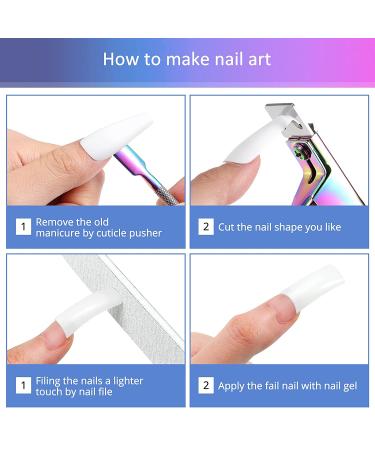 How to make nail art

1 Remove the old manicure by cuticle pusher

2 Cut the nail shape you like

1 Filing the nails a lighter touch by nail file

2 Apply the fail nail with nail gel