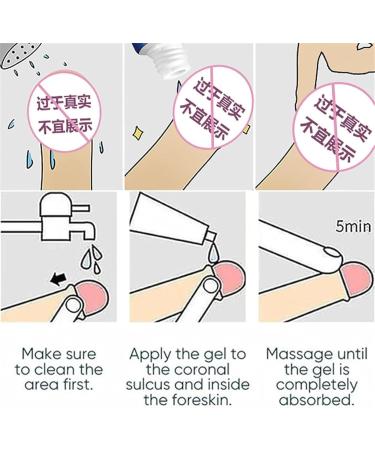 过于真实
不宜展示

过于真实
不宜展示

过于真实
不宜展示

5min

Make sure to clean the area first.

Apply the gel to the coronal sulcus and inside the foreskin.

Massage until the gel is completely absorbed.