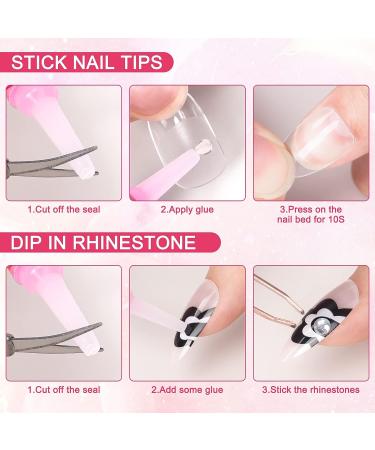 STICK NAIL TIPS

1.Cut off the seal

2.Apply glue

3.Press on the nail bed for 10S

DIP IN RHINESTONE

1.Cut off the seal

2.Add some glue

3.Stick the rhinestones