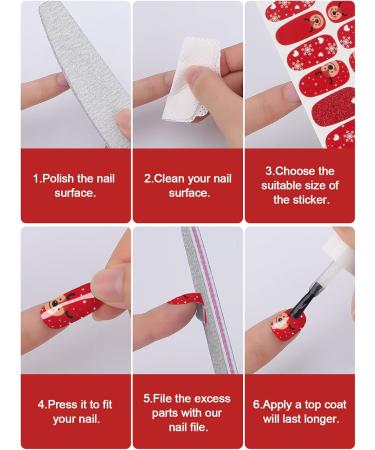 1.Polish the nail surface.

2.Clean your nail surface.

3.Choose the suitable size of the sticker.

4.Press it to fit your nail.

5.File the excess parts with our nail file.

6.Apply a top coat will last longer.