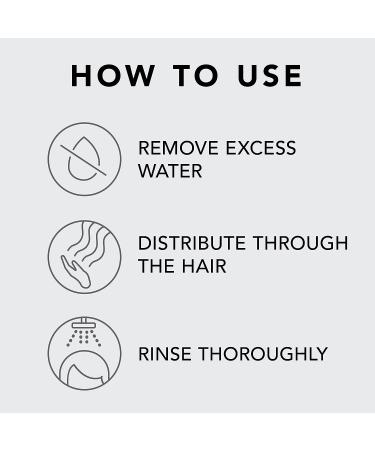 HOW TO USE

REMOVE EXCESS WATER

DISTRIBUTE THROUGH THE HAIR

RINSE THOROUGHLY