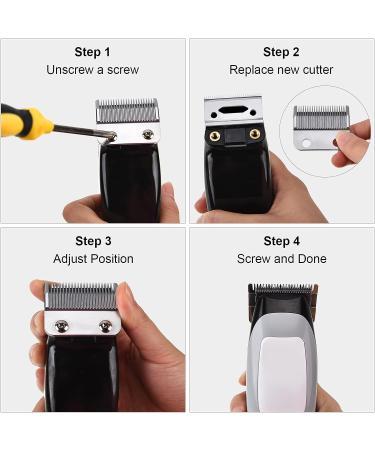 Step 1
Unscrew a screw

Step 2
Replace new cutter

Step 3
Adjust Position

Step 4
Screw and Done