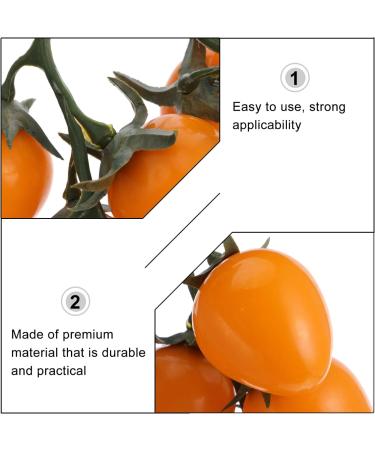 1

Easy to use, strong applicability

2

Made of premium material that is durable and practical