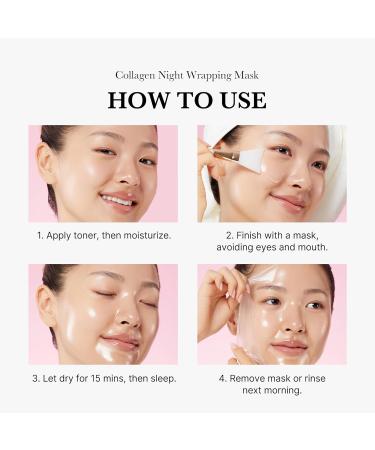 Collagen Night Wrapping Mask

HOW TO USE

1. Apply toner, then moisturize.

2. Finish with a mask, avoiding eyes and mouth.

3. Let dry for 15 mins, then sleep.

4. Remove mask or rinse next morning.