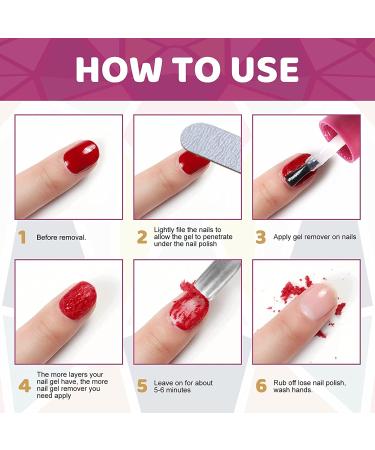 HOW TO USE

1 Before removal.

2 Lightly file the nails to allow the gel to penetrate under the nail polish

3 Apply gel remover on nails

4 The more layers your nail gel have, the more nail gel remover you need apply

5 Leave on for about 5-8 minutes

6 Rub off lose nail polish, wash hands.