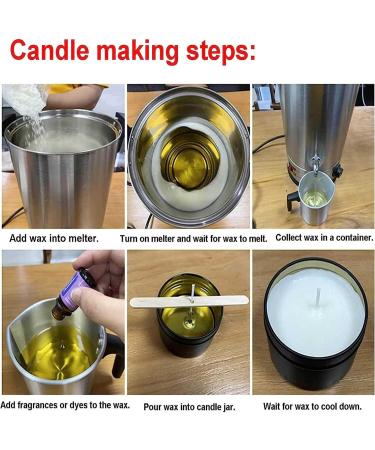 Candle making steps:

Add wax into melter.

Turn on melter and wait for wax to melt.

Collect wax in a container.

Add fragrances or dyes to the wax.

Pour wax into candle jar.

Wait for wax to cool down.