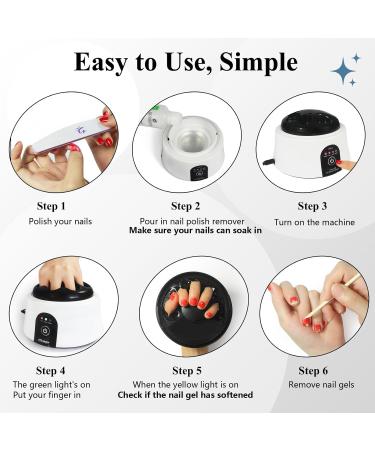 Easy to Use, Simple

Step 1
Polish your nails

Step 2
Pour in nail polish remover
Make sure your nails can soak in

Step 3
Turn on the machine

Step 4
The green light's on
Put your finger in

Step 5
When the yellow light is on
Check if the nail gel has softened

Step 6
Remove nail gels