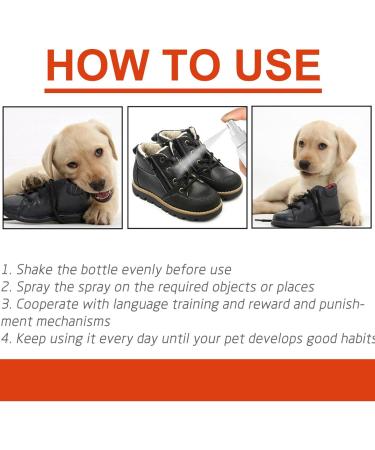 HOW TO USE

1. Shake the bottle evenly before use
2. Spray the spray on the required objects or places
3. Cooperate with language training and reward and punishment mechanisms
4. Keep using it every day until your pet develops good habits