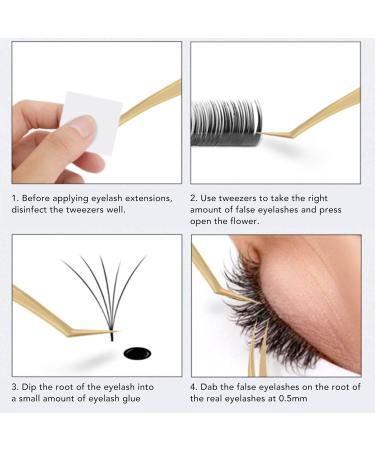 1. Before applying eyelash extensions, disinfect the tweezers well.

2. Use tweezers to take the right amount of false eyelashes and press open the flower.

3. Dip the root of the eyelash into a small amount of eyelash glue

4. Dab the false eyelashes on the root of the real eyelashes at 0.5mm