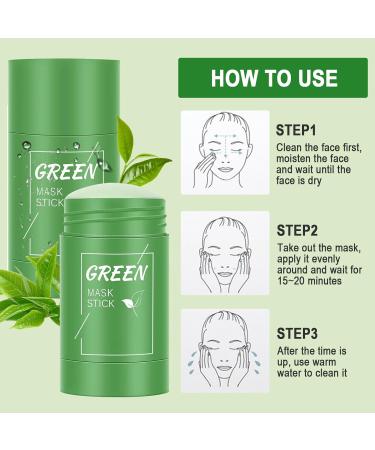 GREEN
MASK
STICK

GREEN
MASK
STICK

HOW TO USE

STEP1
Clean the face first, moisten the face and wait until the face is dry

STEP2
Take out the mask, apply it evenly around and wait for 15~20 minutes

STEP3
After the time is up, use warm water to clean it