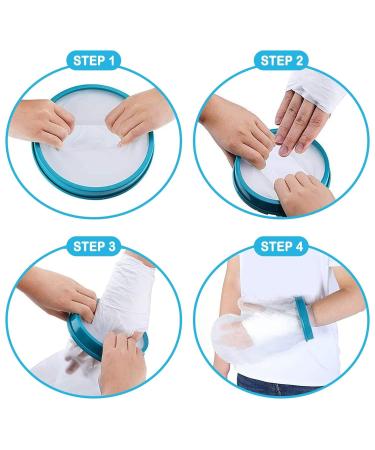 STEP 1

STEP 2

STEP 3

STEP 4