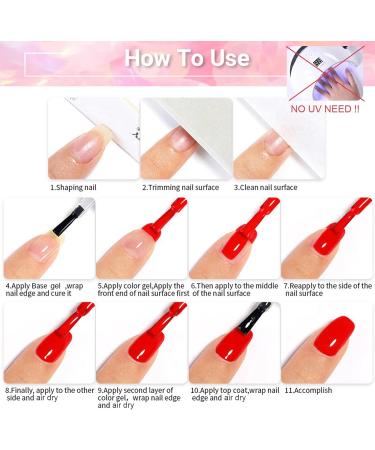 How To Use

NO UV NEED !!

1.Shaping nail

2.Trimming nail surface

3.Clean nail surface

4.Apply Base gel ,wrap nail edge and cure it

5.Apply color gel,Apply the front end of nail surface first

6.Then apply to the middle of the nail surface

7.Reapply to the side of the nail surface

8.Finally, apply to the other side and air dry

9.Apply second layer of color gel, wrap nail edge and air dry

10.Apply top coat,wrap nail edge and air dry

11.Accomplish