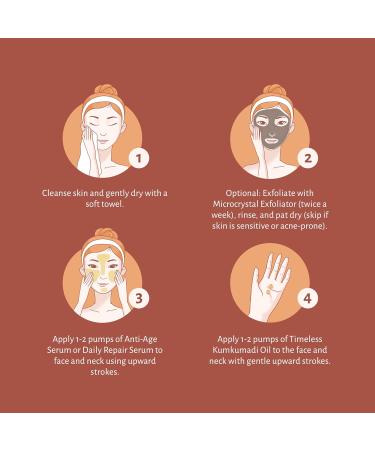 1

Cleanse skin and gently dry with a soft towel.

2

Optional: Exfoliate with Microcrystal Exfoliator (twice a week), rinse, and pat dry (skip if skin is sensitive or acne-prone).

3

Apply 1-2 pumps of Anti-Age Serum or Daily Repair Serum to face and neck using upward strokes.

4

Apply 1-2 pumps of Timeless Kumkumadi Oil to the face and neck with gentle upward strokes.