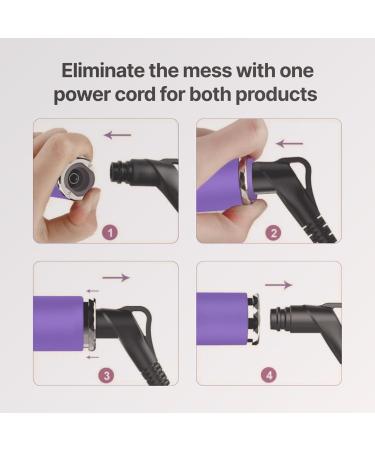 Eliminate the mess with one power cord for both products

1

2

3

4