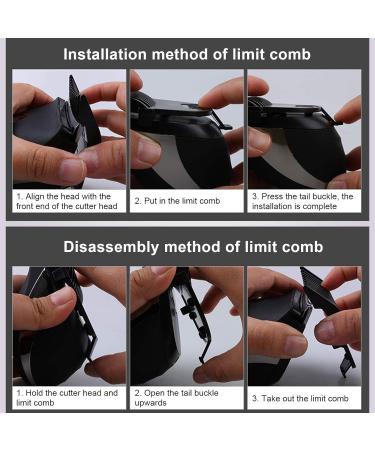 Installation method of limit comb

1. Align the head with the front end of the cutter head

2. Put in the limit comb

3. Press the tail buckle, the installation is complete

Disassembly method of limit comb

1. Hold the cutter head and limit comb

2. Open the tail buckle upwards

3. Take out the limit comb