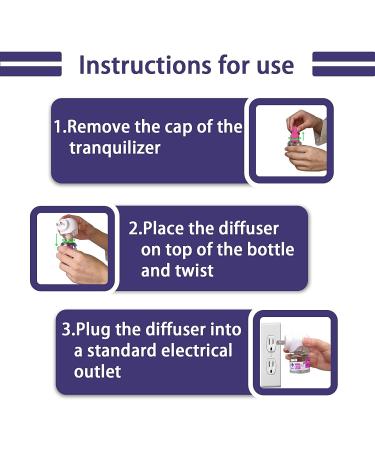 Instructions for use

1.Remove the cap of the tranquilizer

2.Place the diffuser on top of the bottle and twist

3.Plug the diffuser into a standard electrical outlet