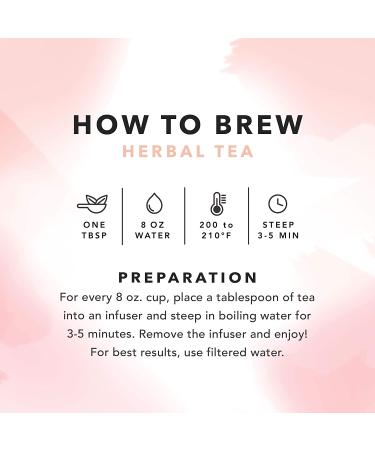 HOW TO BREW
HERBAL TEA

ONE TBSP

8 OZ WATER

200 to 210°F

STEEP 3-5 MIN

PREPARATION
For every 8 oz. cup, place a tablespoon of tea into an infuser and steep in boiling water for 3-5 minutes. Remove the infuser and enjoy! For best results, use filtered water.