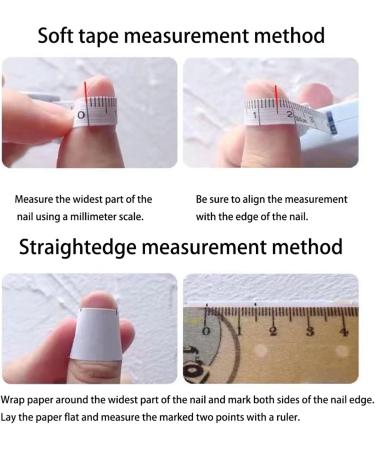 Soft tape measurement method

0

1 2

Measure the widest part of the nail using a millimeter scale.

Be sure to align the measurement with the edge of the nail.

Straightedge measurement method

0 1 2 3 4

Wrap paper around the widest part of the nail and mark both sides of the nail edge.
Lay the paper flat and measure the marked two points with a ruler.