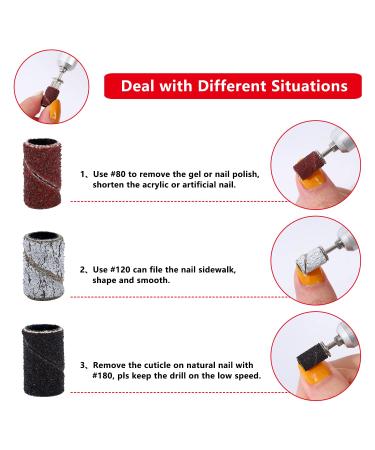 Deal with Different Situations

1、Use #80 to remove the gel or nail polish, shorten the acrylic or artificial nail.

2、Use #120 can file the nail sidewalk, shape and smooth.

3、Remove the cuticle on natural nail with #180, pls keep the drill on the low speed.