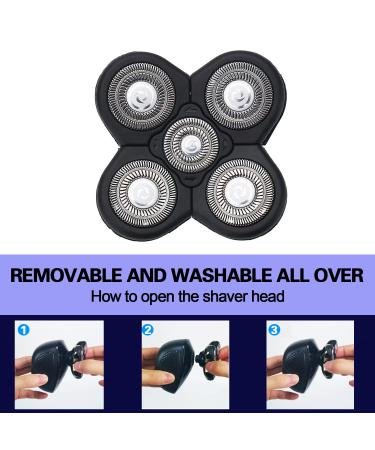 REMOVABLE AND WASHABLE ALL OVER
How to open the shaver head

1

2

3