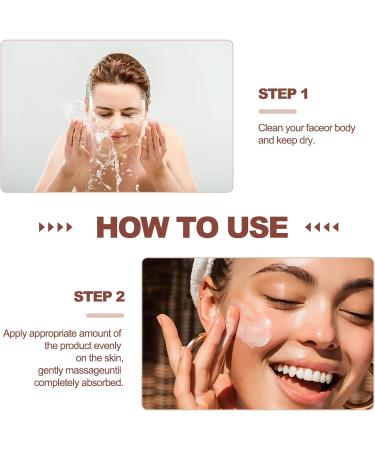 STEP 1

Clean your faceor body and keep dry.

HOW TO USE

STEP 2

Apply appropriate amount of the product evenly on the skin, gently massageuntil completely absorbed.