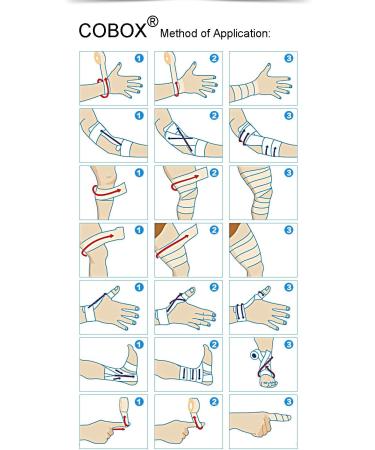 COBOX® Method of Application:

1 2 3

1 2 3

1 2 3

1 2 3

1 2 3

1 2 3

1 2 3