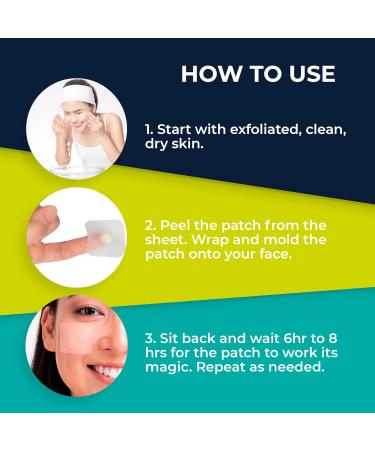 HOW TO USE

1. Start with exfoliated, clean, dry skin.

2. Peel the patch from the sheet. Wrap and mold the patch onto your face.

3. Sit back and wait 6hr to 8 hrs for the patch to work its magic. Repeat as needed.