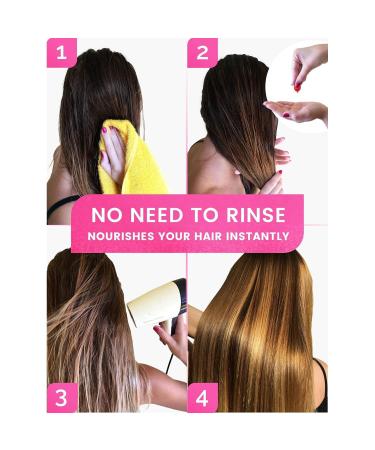 1

2

NO NEED TO RINSE
NOURISHES YOUR HAIR INSTANTLY

3

4