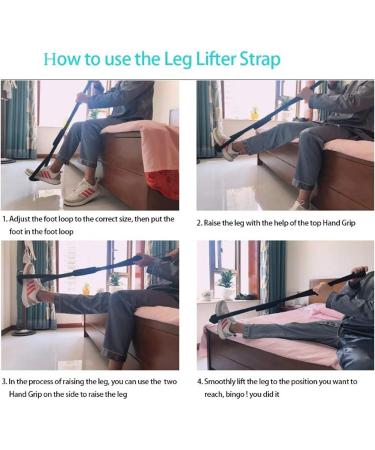 How to use the Leg Lifter Strap

1. Adjust the foot loop to the correct size, then put the foot in the foot loop

2. Raise the leg with the help of the top Hand Grip

3. In the process of raising the leg, you can use the two Hand Grip on the side to raise the leg

4. Smoothly lift the leg to the position you want to reach, bingo ! you did it