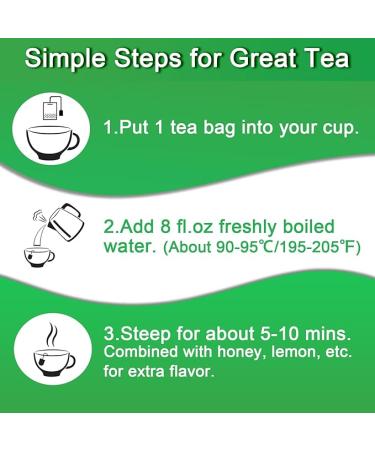 Simple Steps for Great Tea

1.Put 1 tea bag into your cup.

2.Add 8 fl.oz freshly boiled water. (About 90-95℃/195-205°F)

3.Steep for about 5-10 mins. Combined with honey, lemon, etc. for extra flavor.